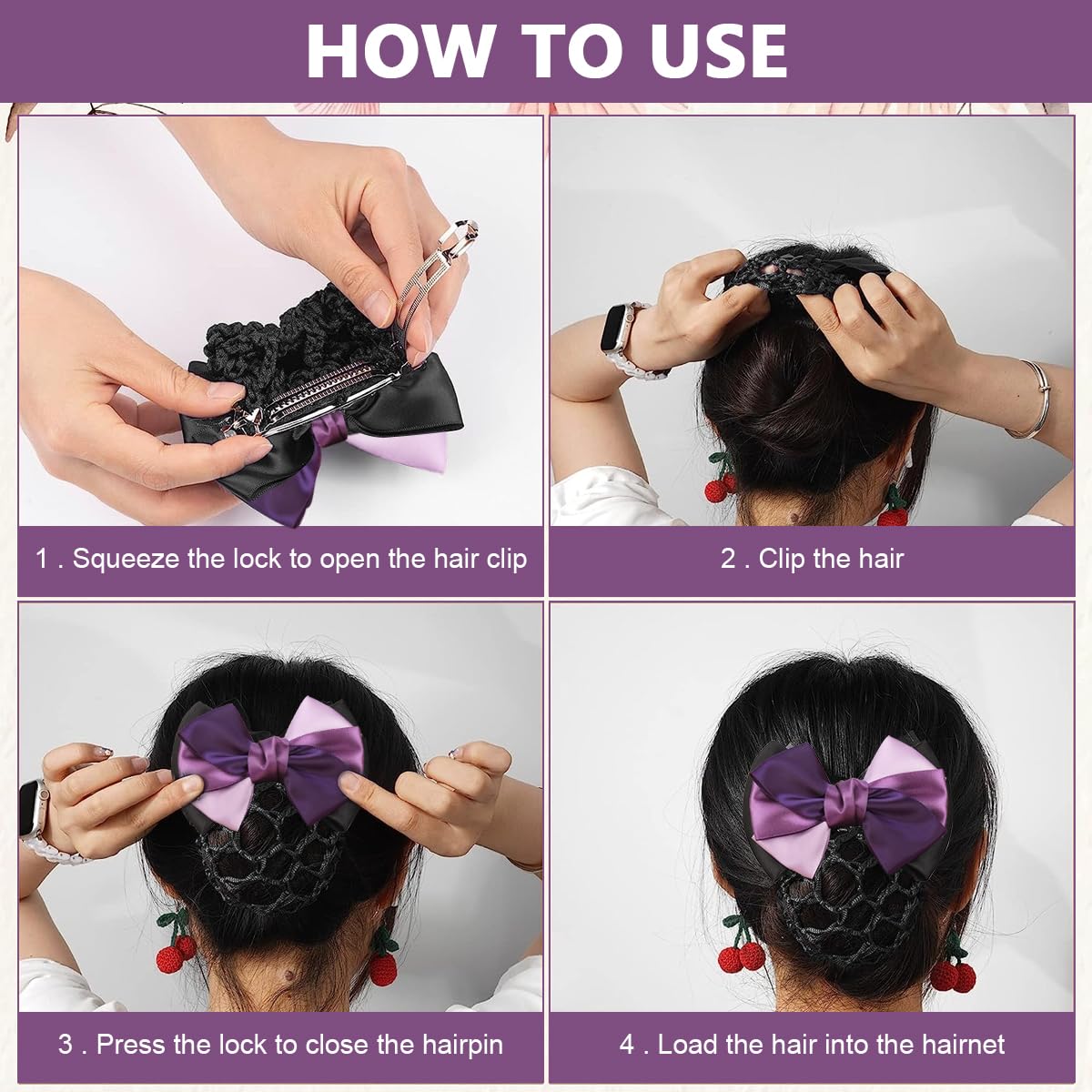 HOW TO USE

1 . Squeeze the lock to open the hair clip

2 . Clip the hair

3 . Press the lock to close the hairpin

4 . Load the hair into the hairnet